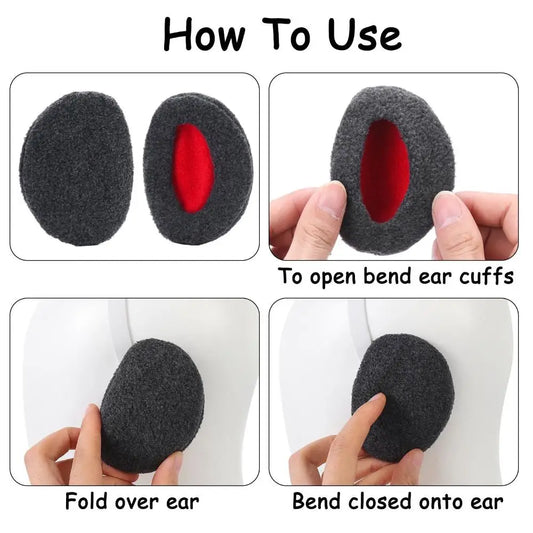 How To Use

To open bend ear cuffs

Fold over ear

Bend closed onto ear